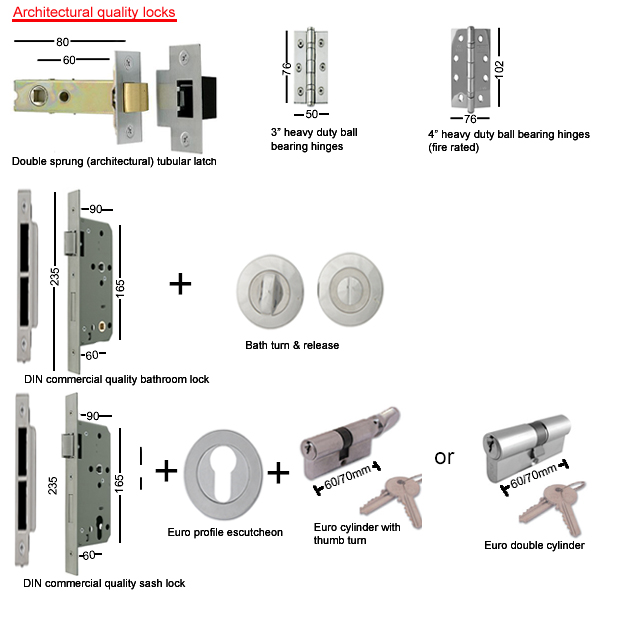 Architectural quality locks

80
60
Double sprung (architectural) tubular latch

76
50
3" heavy duty ball bearing hinges

102
76
4" heavy duty ball bearing hinges (fire rated)

90
235
165
60
DIN commercial quality bathroom lock

+

Bath turn & release

90
235
165
60
DIN commercial quality sash lock

+

Euro profile escutcheon

+

60/70mm
Euro cylinder with thumb turn

or

60/70mm
Euro double cylinder